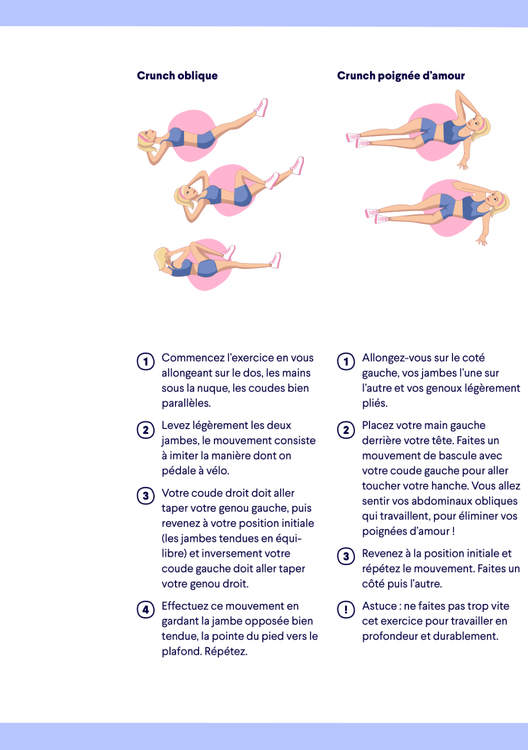 Crunch oblique

1 Commencez l'exercice en vous allongeant sur le dos, les mains sous la nuque, les coudes bien parallèles.

2 Levez légèrement les deux jambes, le mouvement consiste à imiter la manière dont on pédale à vélo.

3 Votre coude droit doit aller taper votre genou gauche, puis revenez à votre position initiale (les jambes tendues en équilibre) et inversement votre coude gauche doit aller taper votre genou droit.

4 Effectuez ce mouvement en gardant la jambe opposée bien tendue, la pointe du pied vers le plafond. Répétez.

Crunch poignée d'amour

1 Allongez-vous sur le coté gauche, vos jambes l'une sur l'autre et vos genoux légèrement pliés.

2 Placez votre main gauche derrière votre tête. Faites un mouvement de bascule avec votre coude gauche pour aller toucher votre hanche. Vous allez sentir vos abdominaux obliques qui travaillent, pour éliminer vos poignées d'amour !

3 Revenez à la position initiale et répétez le mouvement. Faites un côté puis l'autre.

! Astuce : ne faites pas trop vite cet exercice pour travailler en profondeur et durablement.